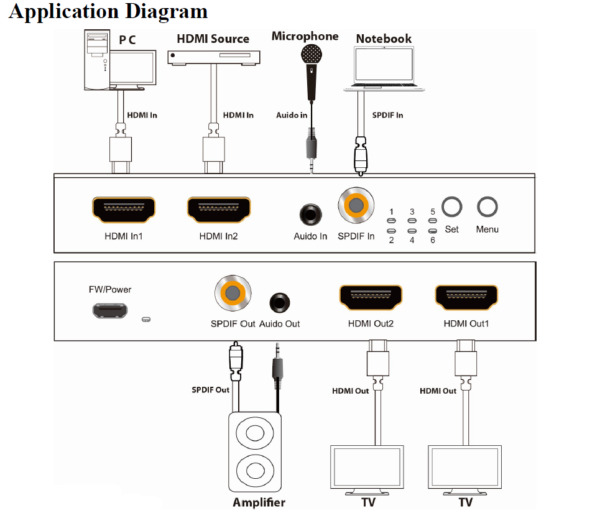 Application Diagram

P C

HDMI Source

Microphone

Notebook

HDMI In

HDMI In

Auido in

SPDIF In

HDMI In1

HDMI In2

Auido In

SPDIF In

1 3 5

2 4 6

Set

Menu

FW/Power

SPDIF Out

Auido Out

HDMI Out2

HDMI Out1

SPDIF Out

HDMI Out

HDMI Out

Amplifier

TV

TV