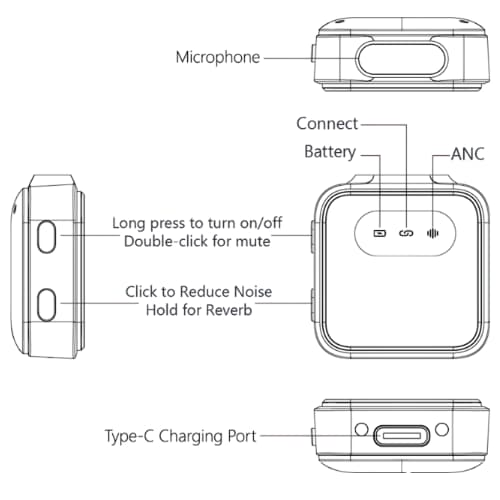 Microphone

Connect

Battery

ANC

Long press to turn on/off
Double-click for mute

Click to Reduce Noise
Hold for Reverb

Type-C Charging Port